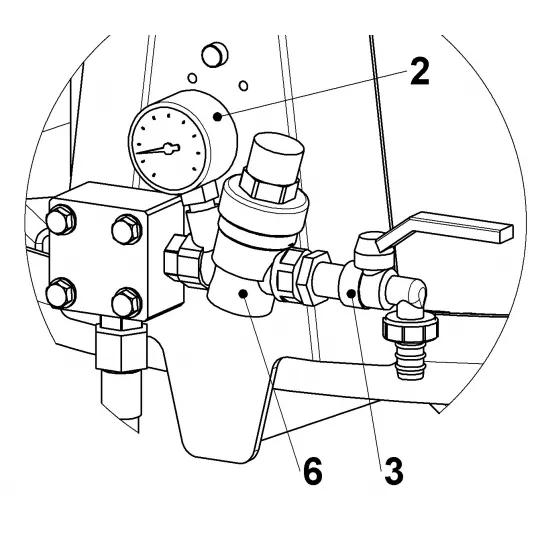 2
6
3